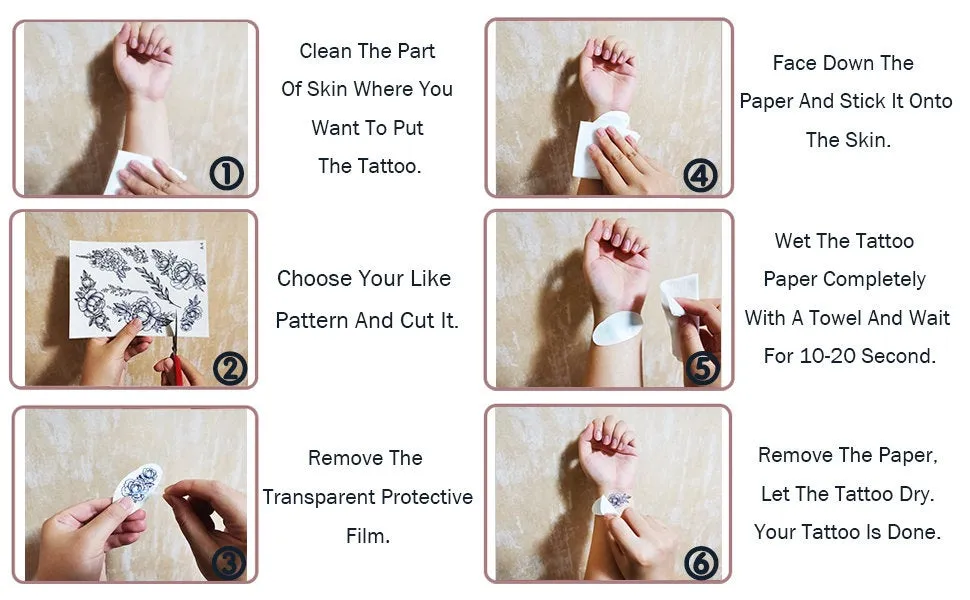 ①
Clean The Part Of Skin Where You Want To Put The Tattoo.

②
Choose Your Like Pattern And Cut It.

③
Remove The Transparent Protective Film.

④
Face Down The Paper And Stick It Onto The Skin.

⑤
Wet The Tattoo Paper Completely With A Towel And Wait For 10-20 Second.

⑥
Remove The Paper, Let The Tattoo Dry. Your Tattoo Is Done.