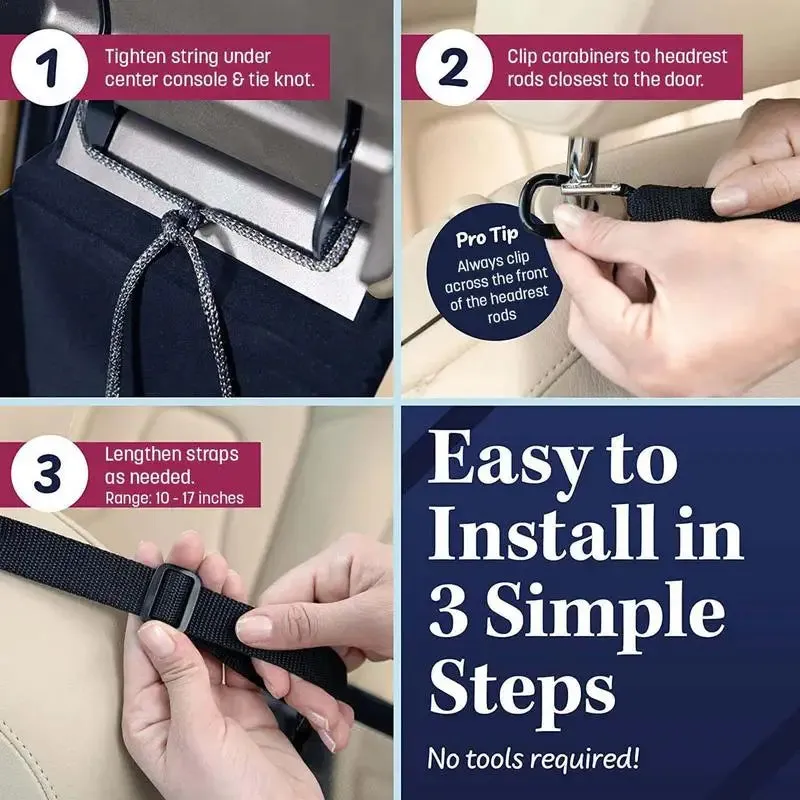 1 Tighten string under center console & tie knot.

2 Clip carabiners to headrest rods closest to the door.

Pro Tip
Always clip across the front of the headrest rods

3 Lengthen straps as needed.
Range: 10 - 17 inches

Easy to Install in 3 Simple Steps

No tools required!