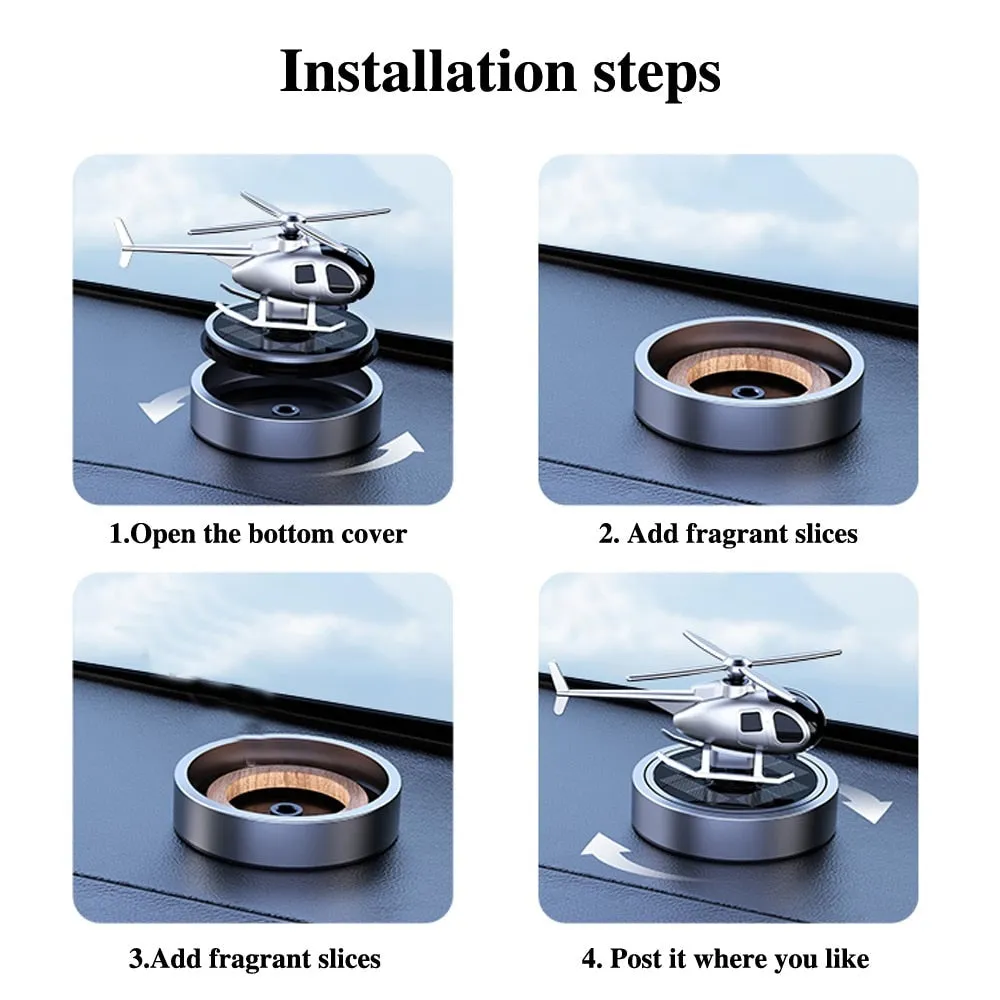 Installation steps

1.Open the bottom cover

2. Add fragrant slices

3.Add fragrant slices

4. Post it where you like